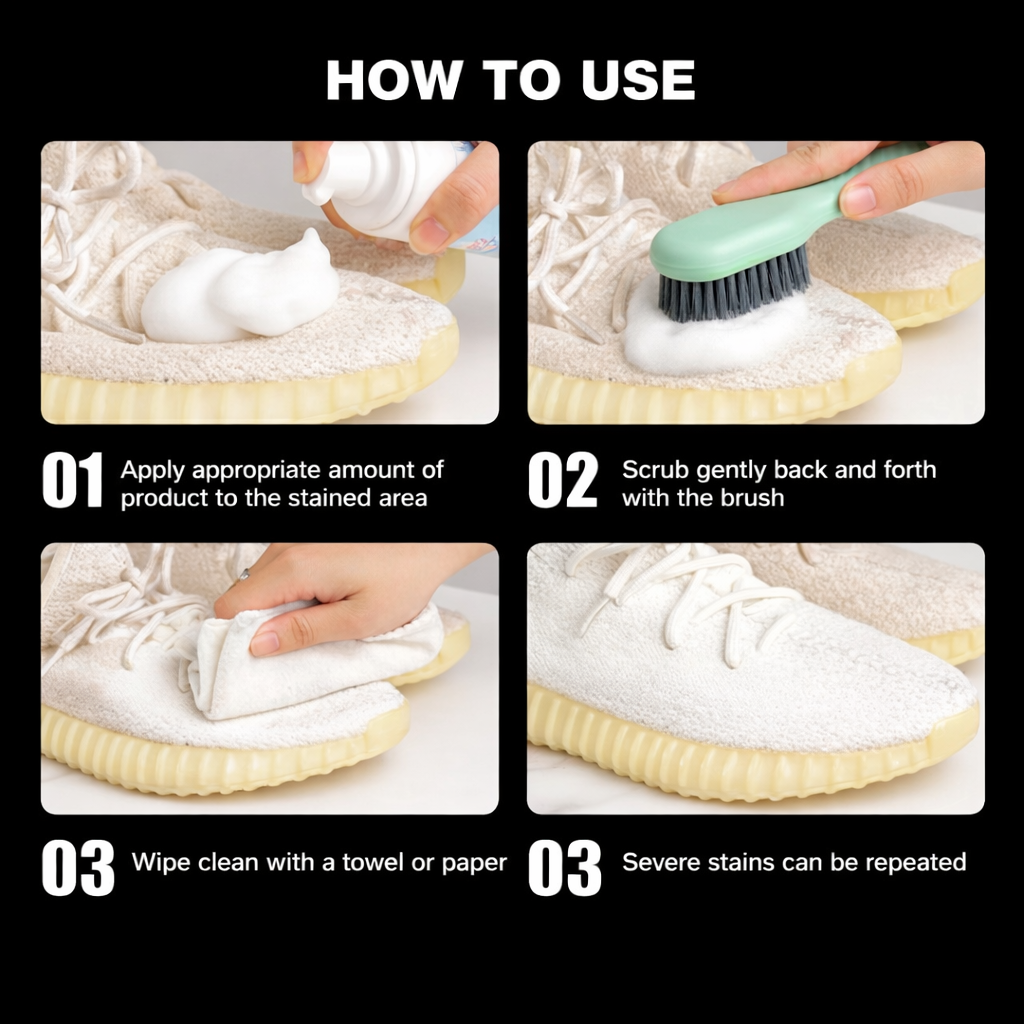 HOW TO USE

01 Apply appropriate amount of product to the stained area

02 Scrub gently back and forth with the brush

03 Wipe clean with a towel or paper

03 Severe stains can be repeated